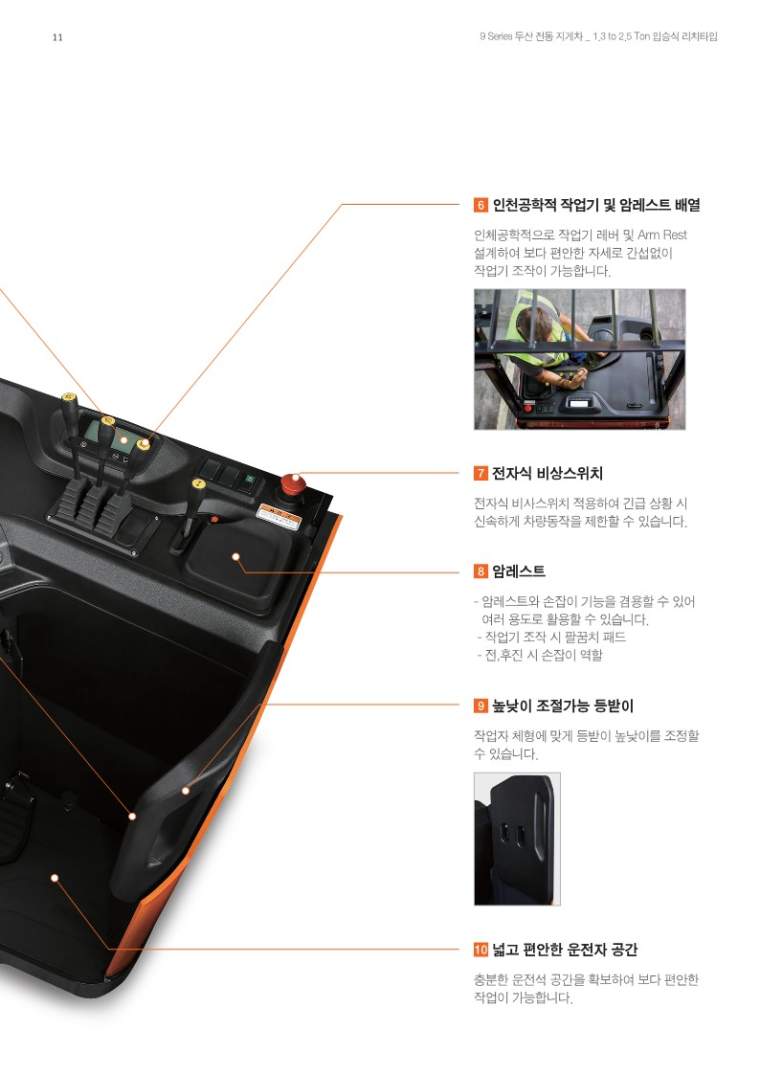 11

9 Series 두산 전동 지게차 _ 1.3 to 2.5 Ton 입승식 리치타입

6 인천공학적 작업기 및 암레스트 배열

인체공학적으로 작업기 레버 및 Arm Rest 설계하여 보다 편안한 자세로 간섭없이 작업기 조작이 가능합니다.

7 전자식 비상스위치

전자식 비사스위치 적용하여 긴급 상황 시 신속하게 차량동작을 제한할 수 있습니다.

8 암레스트

- 암레스트와 손잡이 기능을 겸용할 수 있어 여러 용도로 활용할 수 있습니다.
- 작업기 조작 시 팔꿈치 패드
- 전,후진 시 손잡이 역할

9 높낮이 조절가능 등받이

작업자 체형에 맞게 등받이 높낮이를 조정할 수 있습니다.

10 넓고 편안한 운전자 공간

충분한 운전석 공간을 확보하여 보다 편안한 작업이 가능합니다.